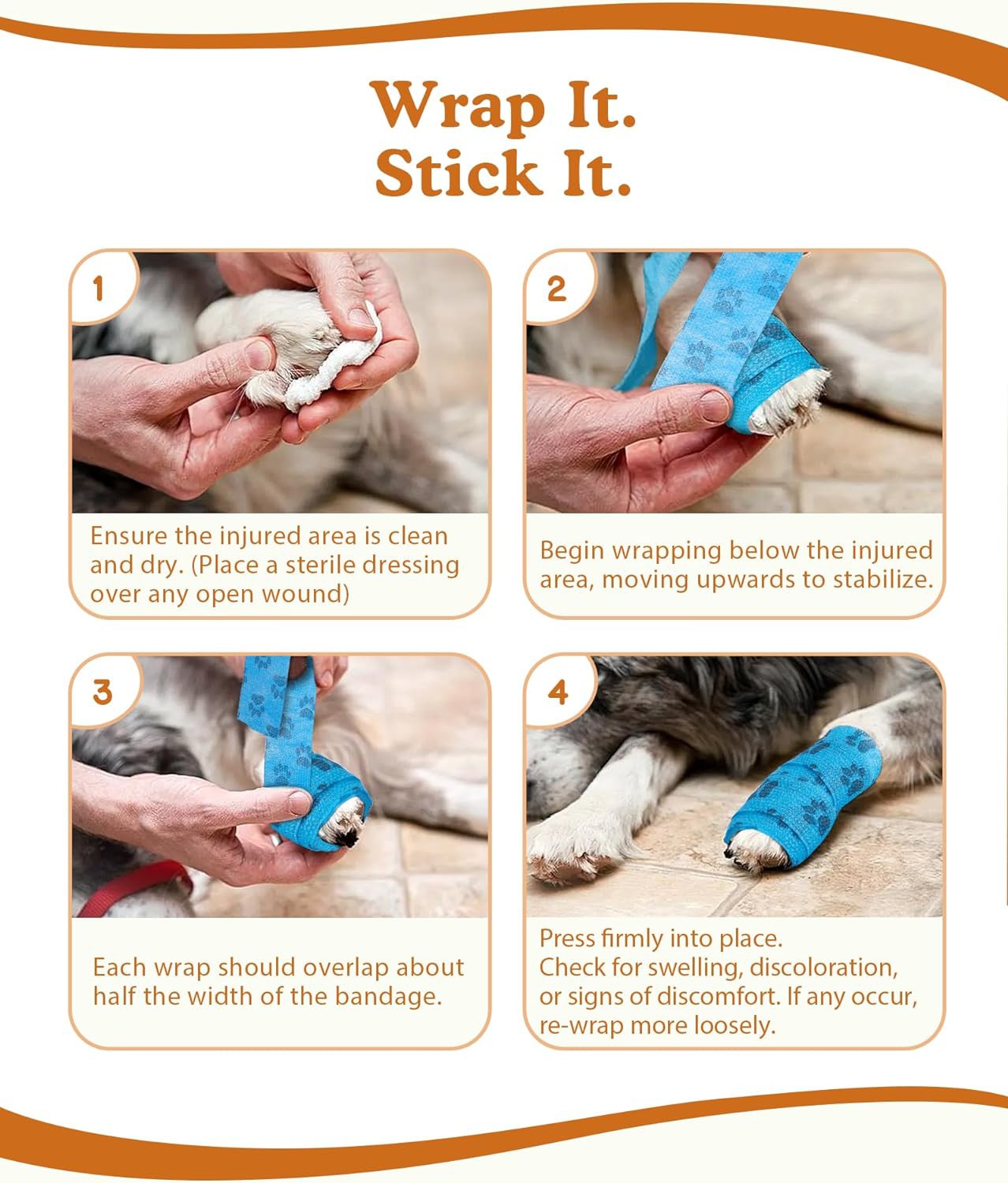 Wrap It.
Stick It.

1

Ensure the injured area is clean and dry. (Place a sterile dressing over any open wound)

2

Begin wrapping below the injured area, moving upwards to stabilize.

3

Each wrap should overlap about half the width of the bandage.

4

Press firmly into place.
Check for swelling, discoloration, or signs of discomfort. If any occur, re-wrap more loosely.